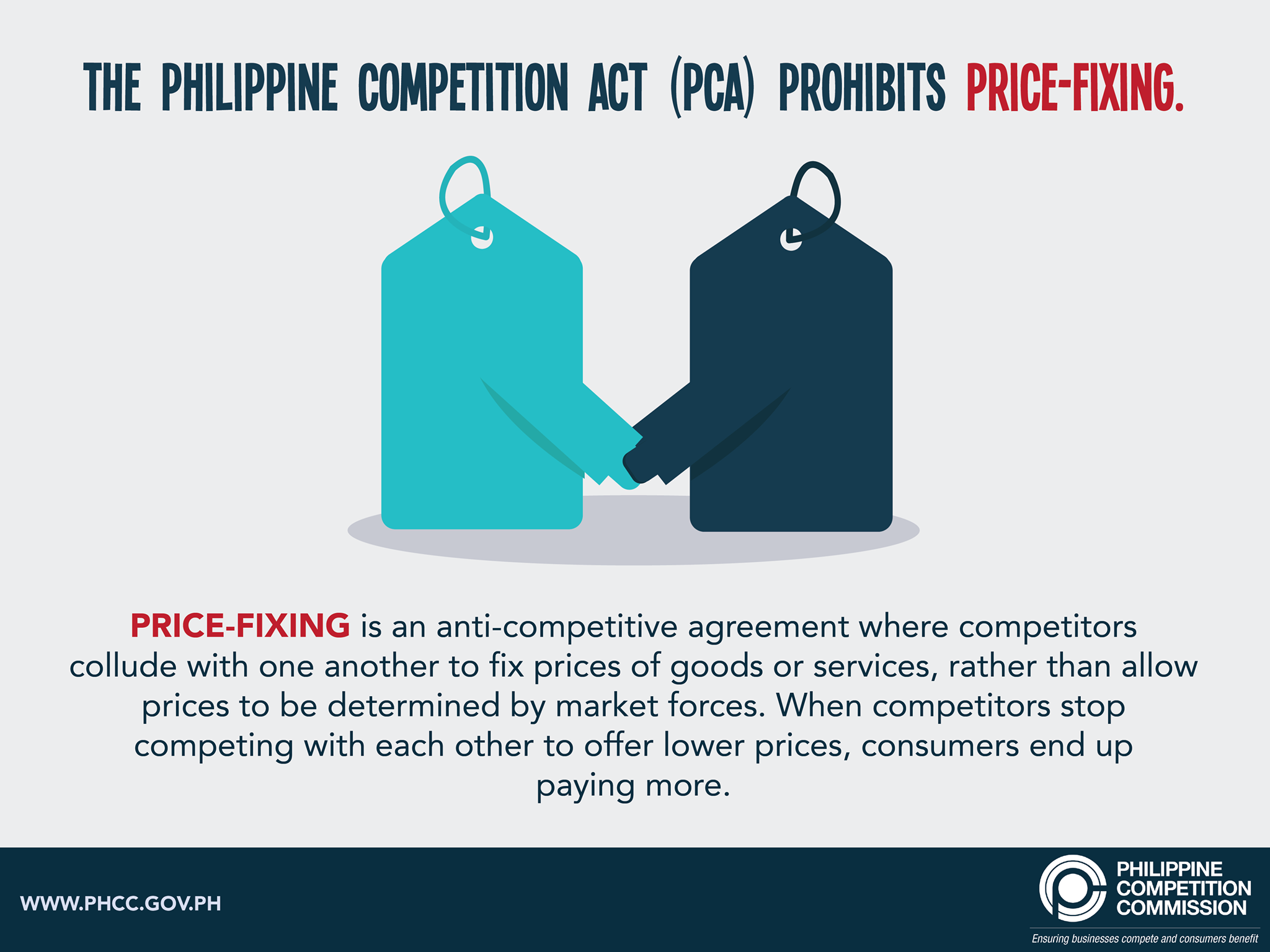 THE PHILIPPINE COMPETITION ACT (PCA) PROHIBITS PRICE-FIXING.

PRICE-FIXING is an anti-competitive agreement where competitors collude with one another to fix prices of goods or services, rather than allow prices to be determined by market forces. When competitors stop competing with each other to offer lower prices, consumers end up paying more.

WWW.PHCC.GOV.PH

PHILIPPINE COMPETITION COMMISSION

Ensuring businesses compete and consumers benefit